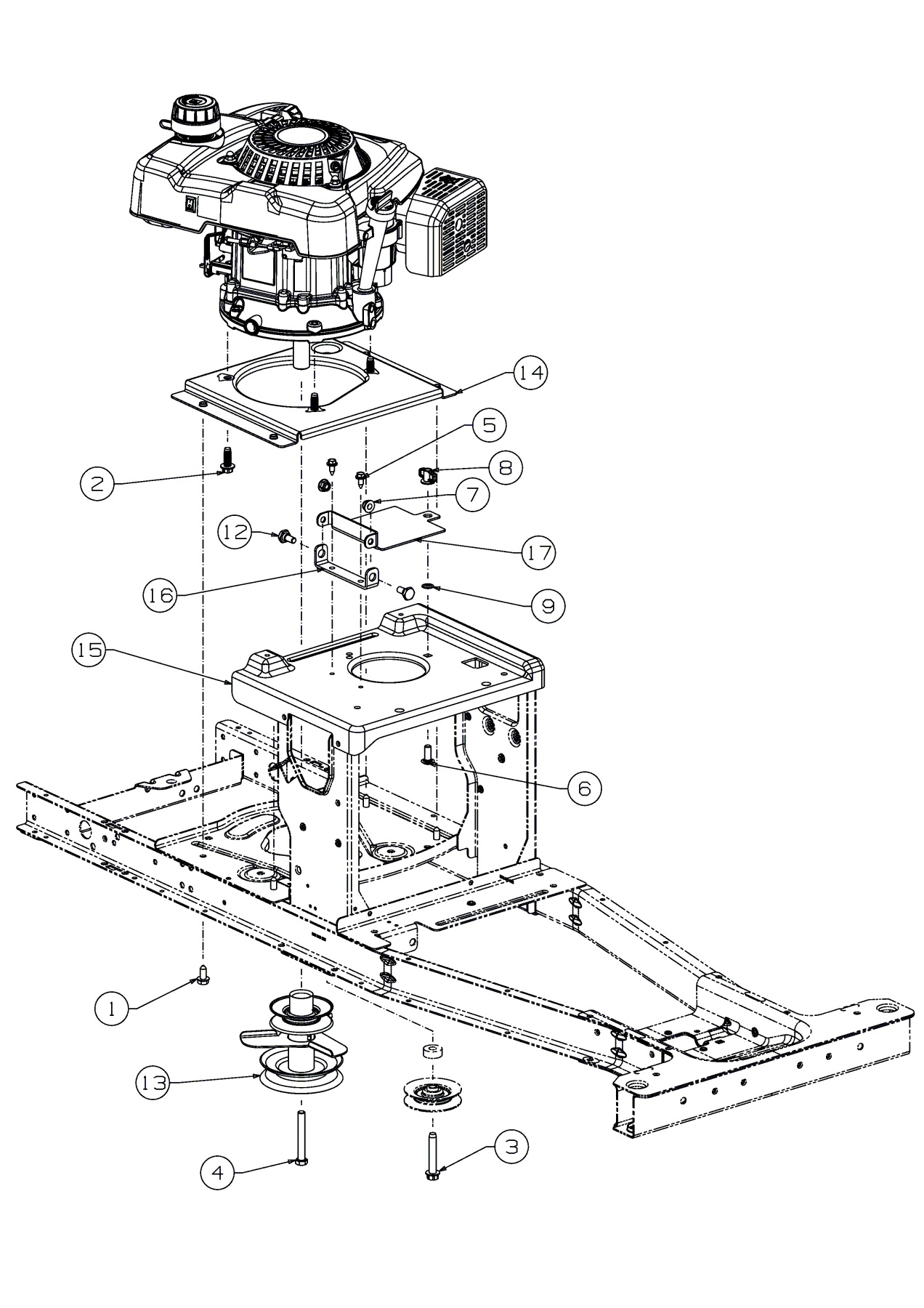 14
5
8
2
7
12
17
16
9
15
6
1
13
3
4